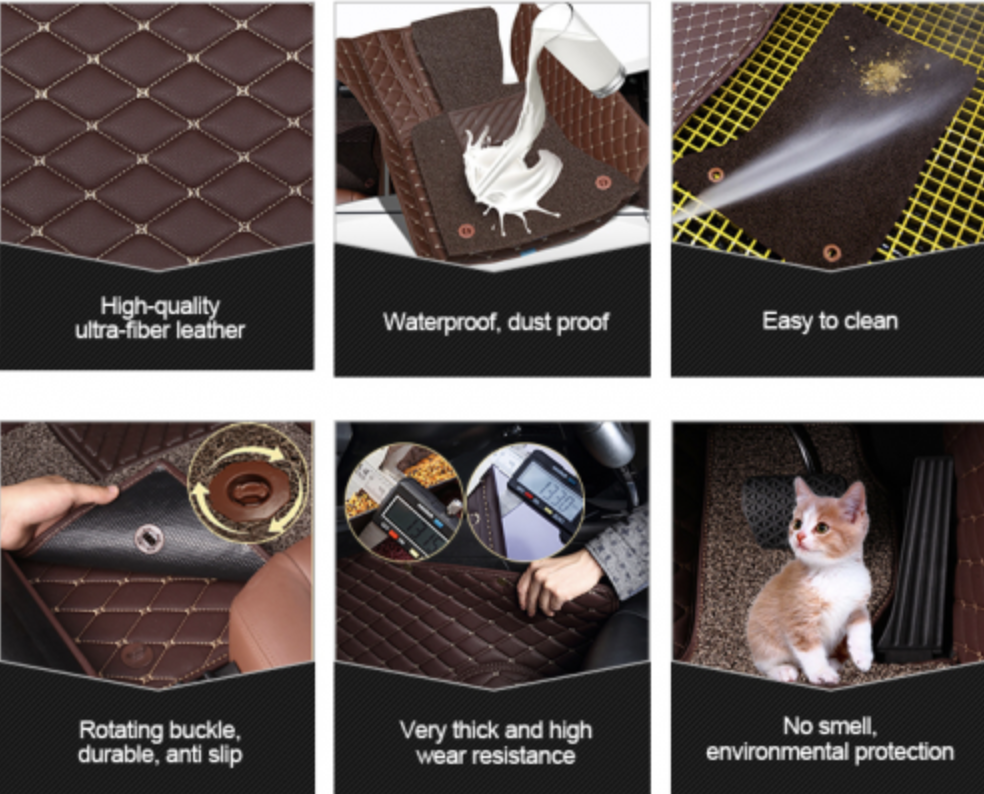 High-quality ultra-fiber leather

Waterproof, dust proof

Easy to clean

Rotating buckle, durable, anti slip

Very thick and high wear resistance

No smell, environmental protection